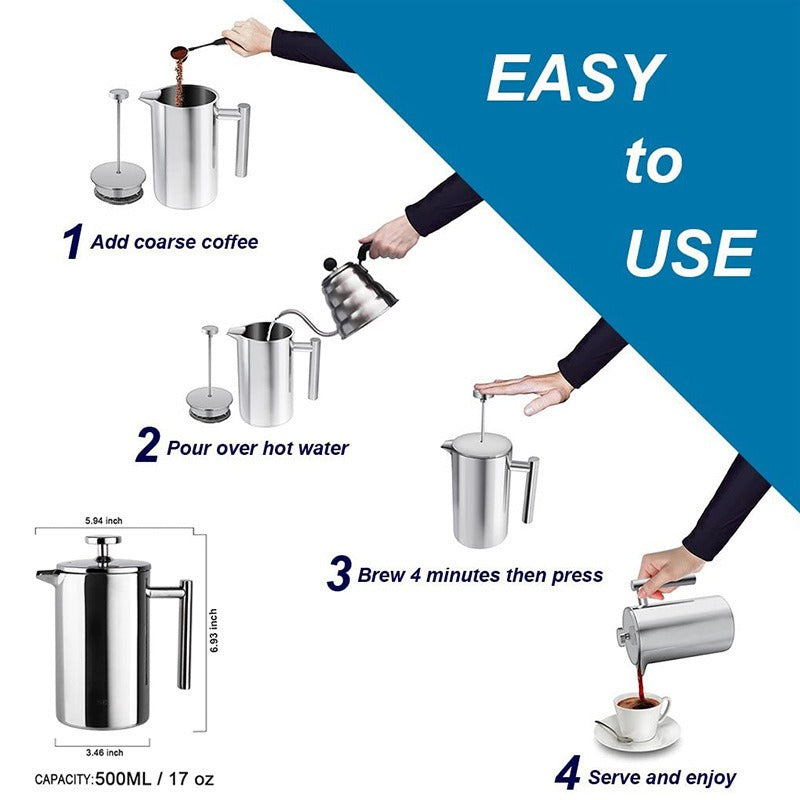 EASY to USE

1 Add coarse coffee

2 Pour over hot water

3 Brew 4 minutes then press

4 Serve and enjoy

5.94 inch

6.93 inch

3.46 inch

CAPACITY:500ML / 17 oz